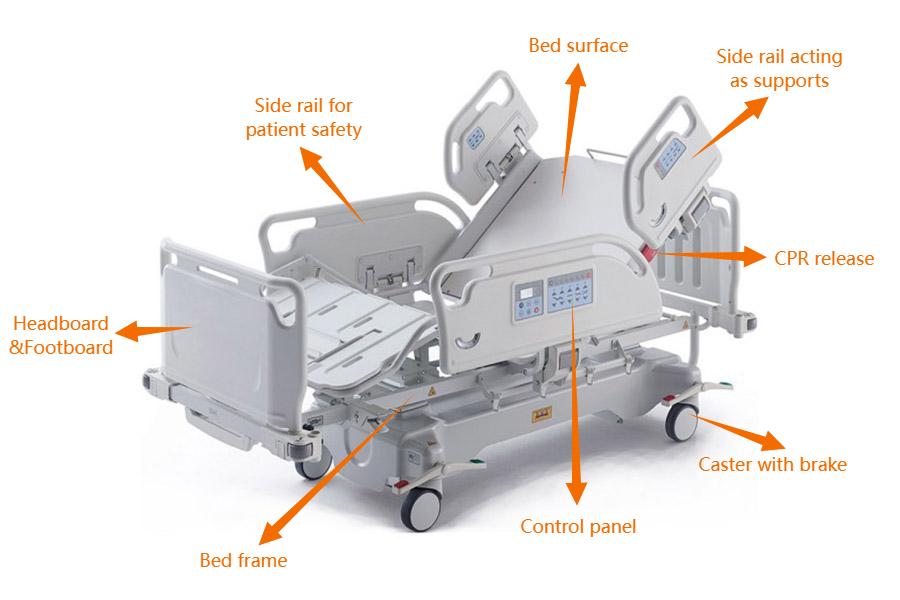 Bed surface

Side rail acting as supports

Side rail for patient safety

CPR release

Headboard &Footboard

Caster with brake

Control panel

Bed frame